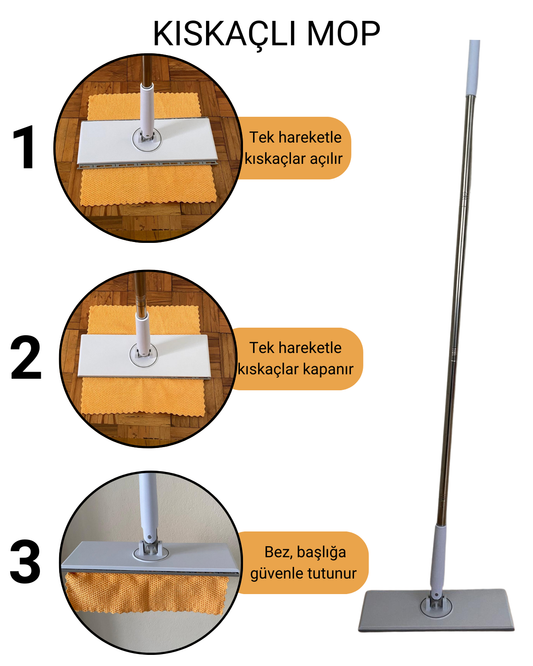 KISKAÇLI MOP

1

Tek hareketle kıskaçlar açılır

2

Tek hareketle kıskaçlar kapanır

3

Bez, başlığa güvenle tutunur