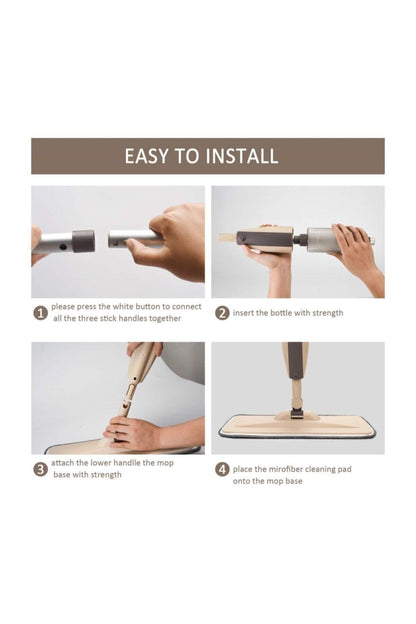 EASY TO INSTALL

1 please press the white button to connect all the three stick handles together

2 insert the bottle with strength

3 attach the lower handlle the mop base with strength

4 place the mirofiber cleaning pad onto the mop base