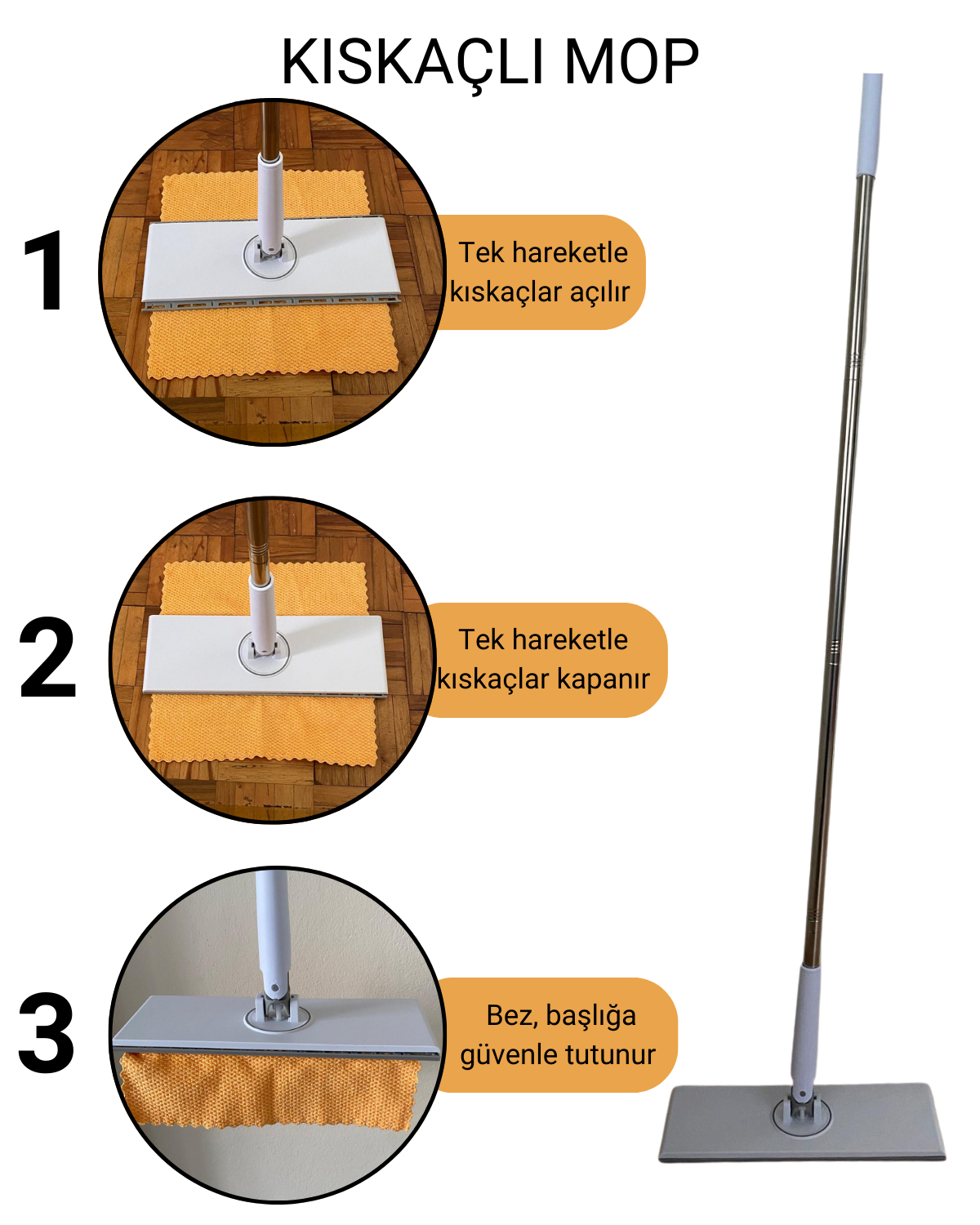 KISKAÇLI MOP

1

Tek hareketle kıskaçlar açılır

2

Tek hareketle kıskaçlar kapanır

3

Bez, başlığa güvenle tutunur